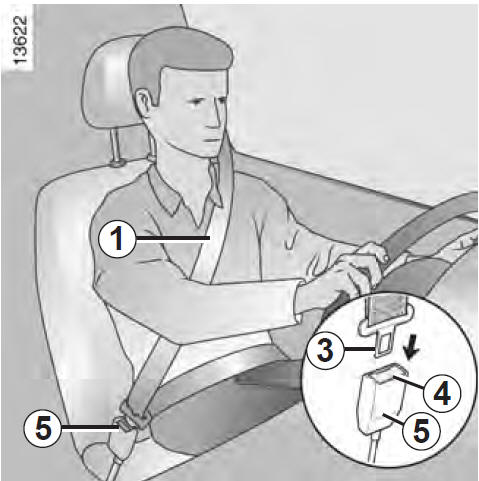 13622
1
3
4
5
5