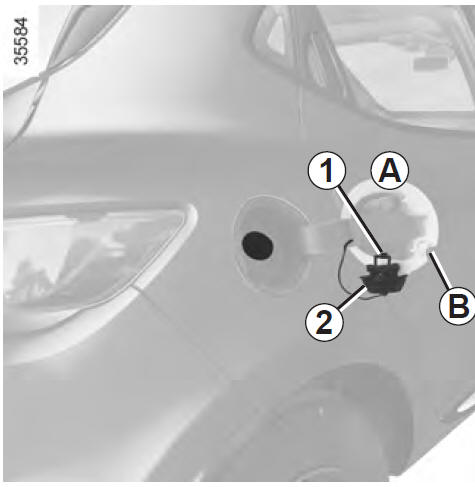 35584
1
A
2
B