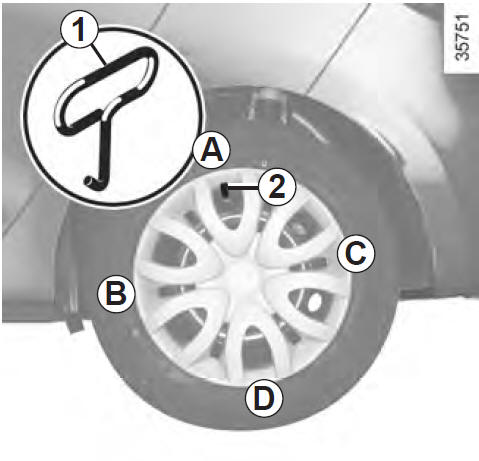 1
35751
A
2
C
B
D