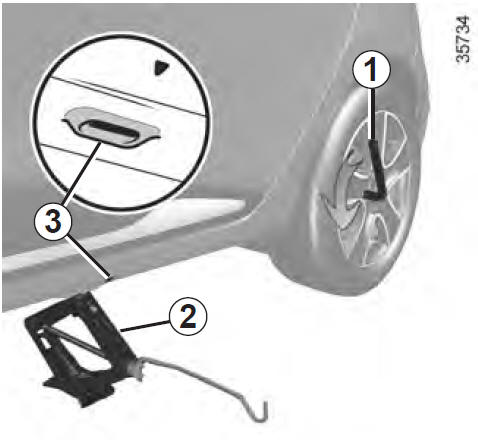 35734
1
3
2